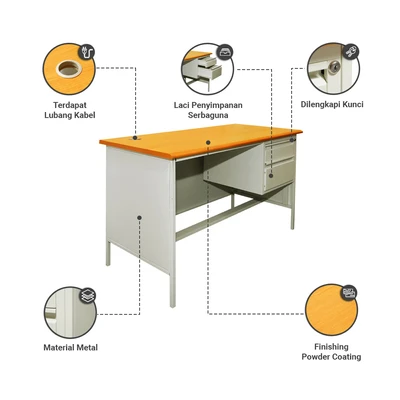 Terdapat
Lubang Kabel

Laci Penyimpanan
Serbaguna

Dilengkapi Kunci

Material Metal

Finishing
Powder Coating