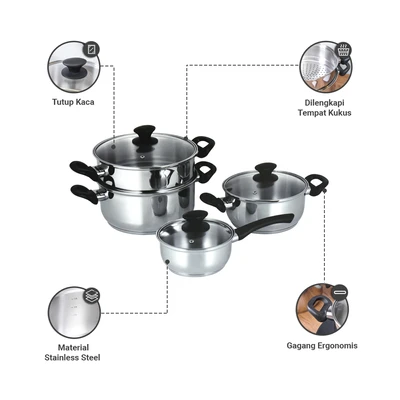 Tutup Kaca

Dilengkapi Tempat Kukus

Material Stainless Steel

Gagang Ergonomis