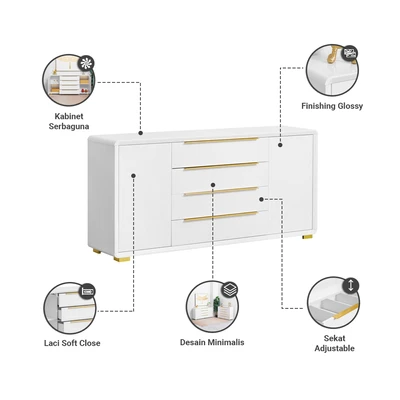 Kabinet Serbaguna

Finishing Glossy

Laci Soft Close

Desain Minimalis

Sekat Adjustable