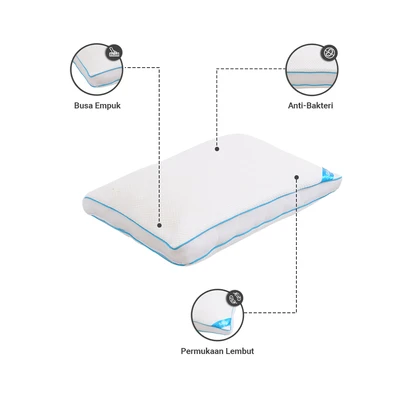 Busa Empuk

Anti-Bakteri

Permukaan Lembut