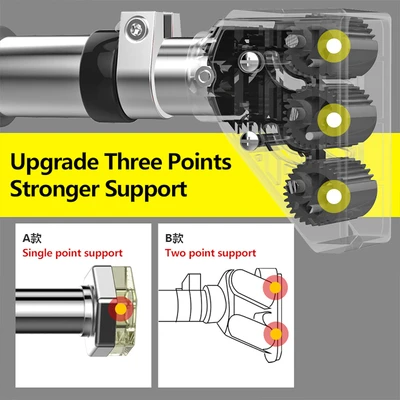 Upgrade Three Points
Stronger Support

A款
Single point support

B款
Two point support