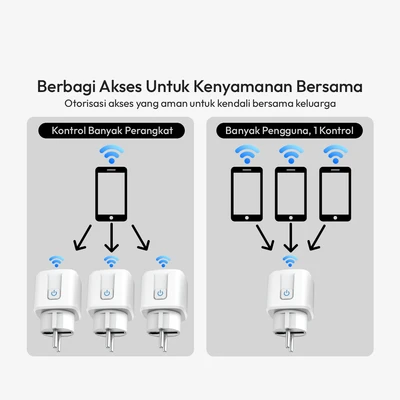 Berbagi Akses Untuk Kenyamanan Bersama
Otorisasi akses yang aman untuk kendali bersama keluarga

Kontrol Banyak Perangkat

Banyak Pengguna, 1 Kontrol