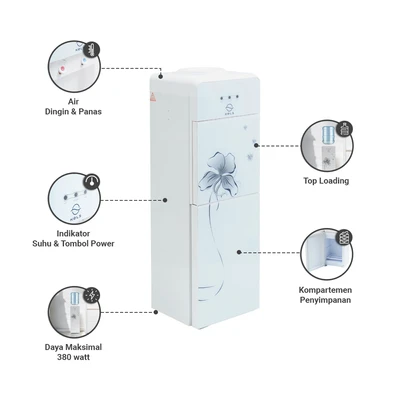 Air
Dingin & Panas

Indikator
Suhu & Tombol Power

Daya Maksimal
380 watt

Top Loading

Kompartemen
Penyimpanan