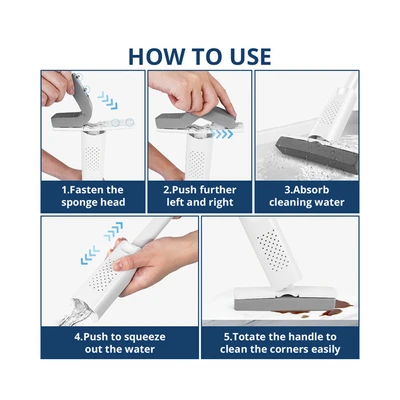 HOW TO USE

1.Fasten the sponge head

2.Push further left and right

3.Absorb cleaning water

4.Push to squeeze out the water

5.Totate the handle to clean the corners easily