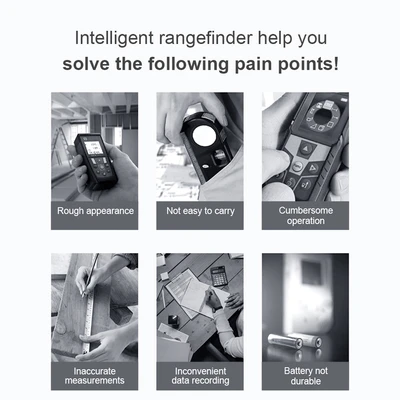 Intelligent rangefinder help you
solve the following pain points!

Rough appearance

Not easy to carry

Cumbersome operation

Inaccurate measurements

Inconvenient data recording

Battery not durable