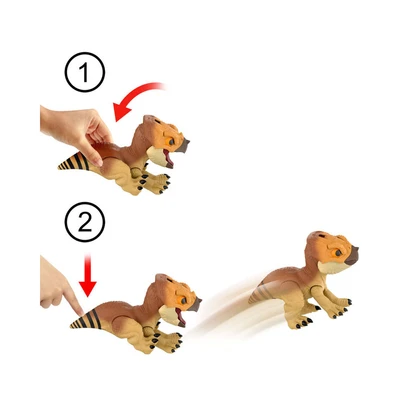 1

2